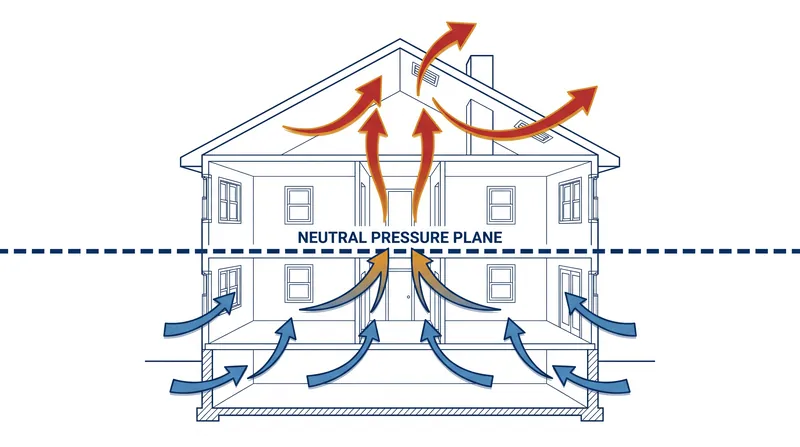 NEUTRAL PRESSURE PLANE