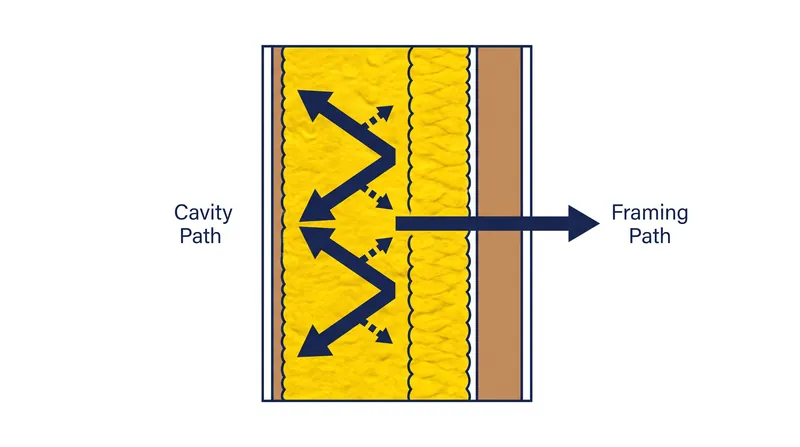 Cavity Path

Framing Path