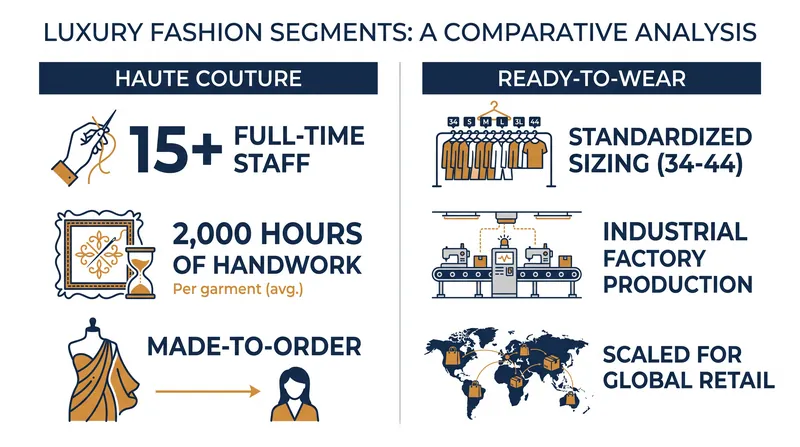 LUXURY FASHION SEGMENTS: A COMPARATIVE ANALYSIS

HAUTE COUTURE

15+ FULL-TIME STAFF

2,000 HOURS OF HANDWORK
Per garment (avg.)

MADE-TO-ORDER

READY-TO-WEAR

34 S M L 3L 44

STANDARDIZED SIZING (34-44)

INDUSTRIAL FACTORY PRODUCTION

SCALED FOR GLOBAL RETAIL