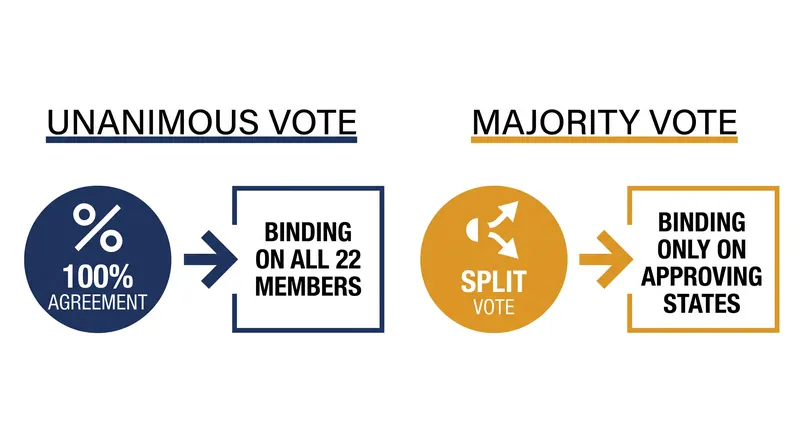 UNANIMOUS VOTE

%
100%
AGREEMENT

BINDING ON ALL 22 MEMBERS

MAJORITY VOTE

SPLIT
VOTE

BINDING ONLY ON APPROVING STATES