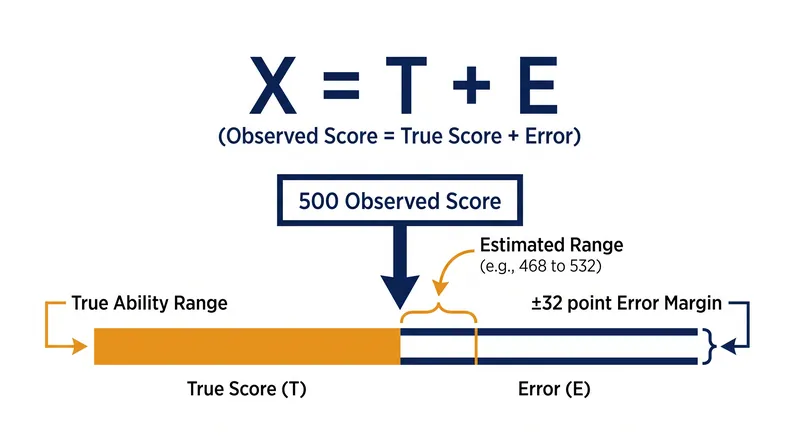 $X = T + E$

(Observed Score = True Score + Error)

500 Observed Score

Estimated Range
(e.g., 468 to 532)

True Ability Range

±32 point Error Margin

True Score (T)

Error (E)