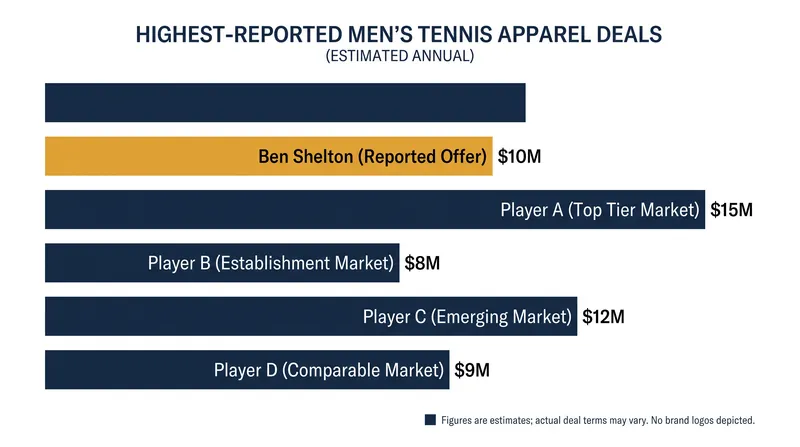 HIGHEST-REPORTED MEN'S TENNIS APPAREL DEALS
(ESTIMATED ANNUAL)

Ben Shelton (Reported Offer) $10M

Player A (Top Tier Market) $15M

Player B (Establishment Market) $8M

Player C (Emerging Market) $12M

Player D (Comparable Market) $9M

Figures are estimates; actual deal terms may vary. No brand logos depicted.