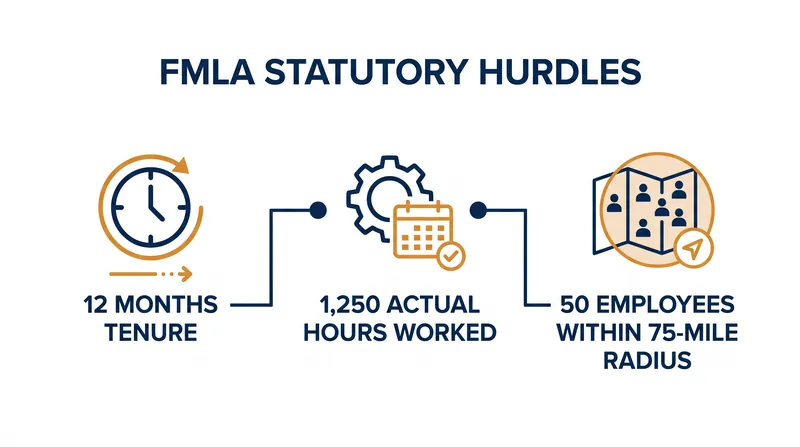 FMLA STATUTORY HURDLES

12 MONTHS TENURE

1,250 ACTUAL HOURS WORKED

50 EMPLOYEES WITHIN 75-MILE RADIUS