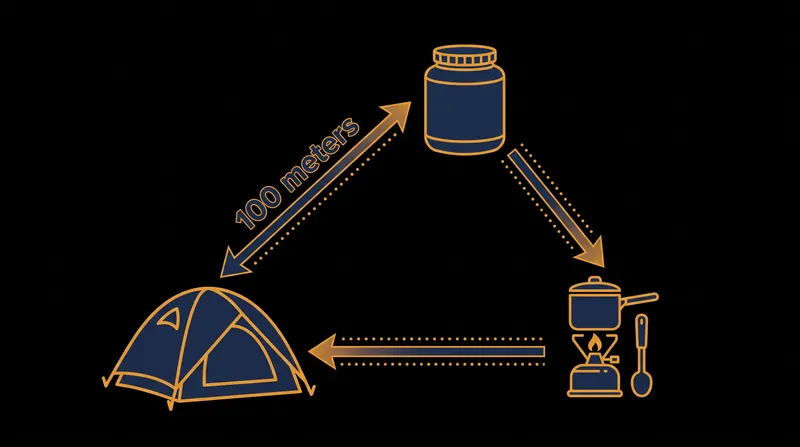 100 meters