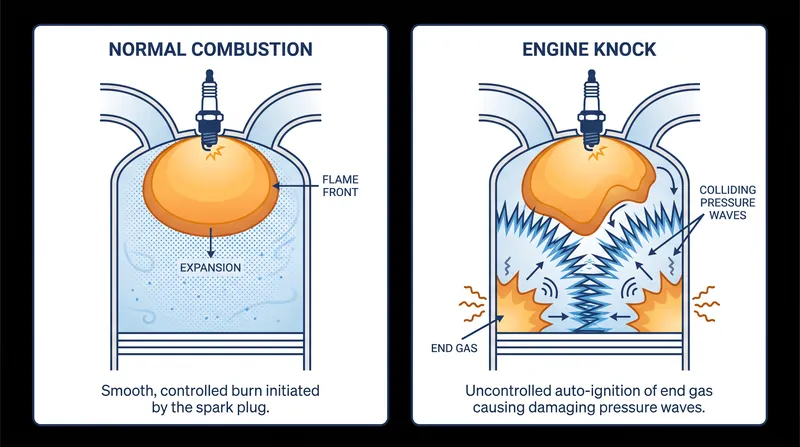 NORMAL COMBUSTION

FLAME FRONT

EXPANSION

Smooth, controlled burn initiated by the spark plug.

ENGINE KNOCK

COLLIDING PRESSURE WAVES

END GAS

Uncontrolled auto-ignition of end gas causing damaging pressure waves.