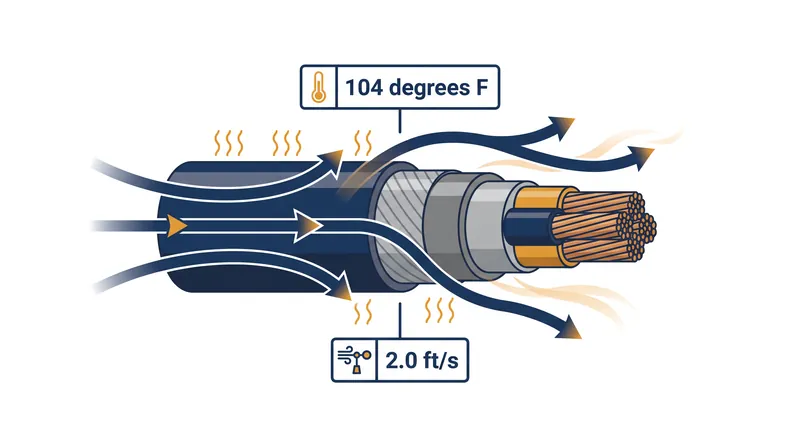 104 degrees F

2.0 ft/s