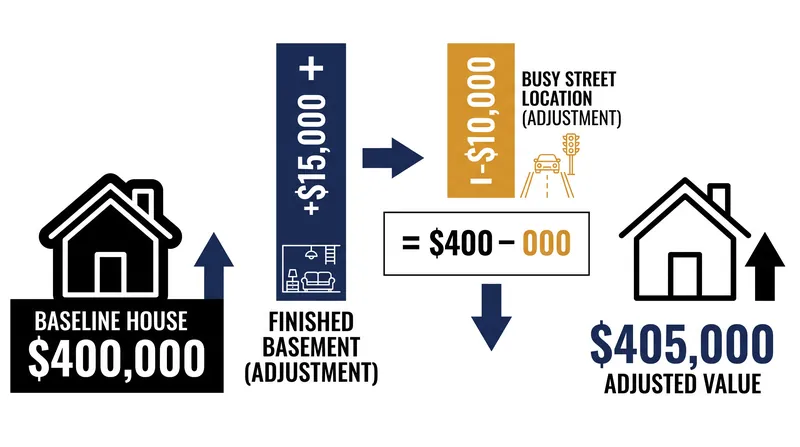 BASELINE HOUSE
$400,000

+$15,000 +

FINISHED BASEMENT (ADJUSTMENT)

I-$10,000

BUSY STREET LOCATION (ADJUSTMENT)

= $400 – 000

$405,000
ADJUSTED VALUE