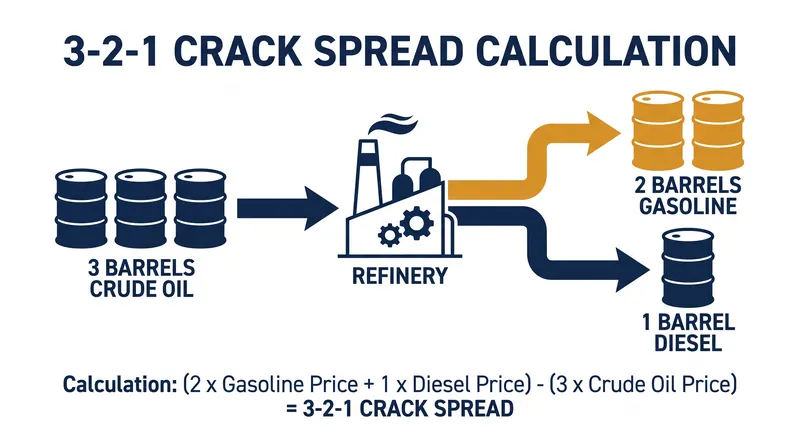 3-2-1 CRACK SPREAD CALCULATION

3 BARRELS CRUDE OIL

REFINERY

2 BARRELS GASOLINE

1 BARREL DIESEL

Calculation: (2 x Gasoline Price + 1 x Diesel Price) - (3 x Crude Oil Price) = 3-2-1 CRACK SPREAD