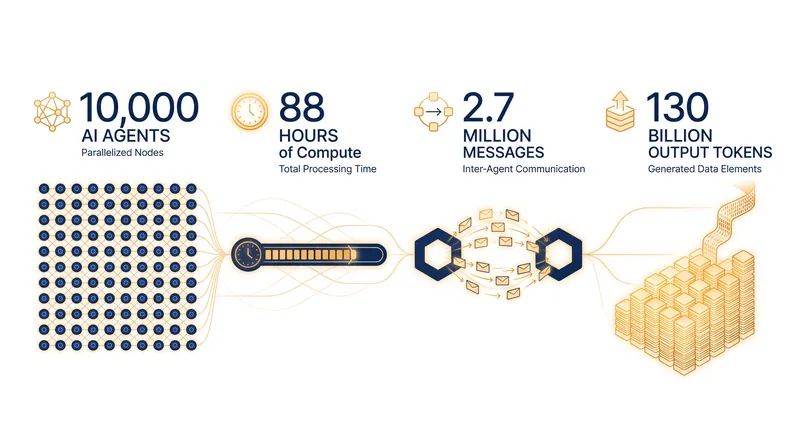 10,000
AI AGENTS
Parallelized Nodes

88
HOURS
of Compute
Total Processing Time

2.7
MILLION
MESSAGES
Inter-Agent Communication

130
BILLION
OUTPUT TOKENS
Generated Data Elements