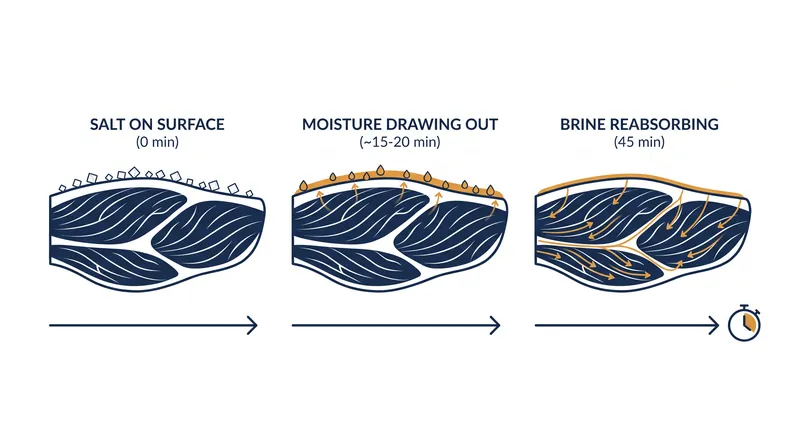 SALT ON SURFACE
(0 min)

MOISTURE DRAWING OUT
(~15-20 min)

BRINE REABSORBING
(45 min)