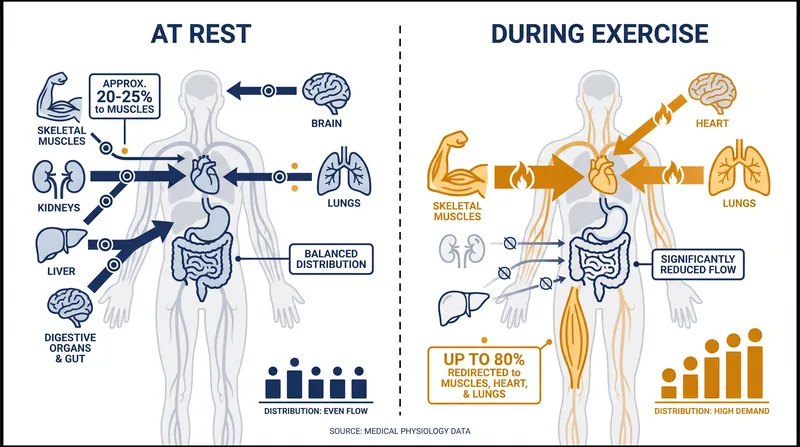 AT REST

APPROX. 20-25% to MUSCLES

SKELETAL MUSCLES

BRAIN

KIDNEYS

LUNGS

LIVER

BALANCED DISTRIBUTION

DIGESTIVE ORGANS & GUT

DISTRIBUTION: EVEN FLOW

DURING EXERCISE

HEART

SKELETAL MUSCLES

LUNGS

SIGNIFICANTLY REDUCED FLOW

UP TO 80% REDIRECTED to MUSCLES, HEART, & LUNGS

DISTRIBUTION: HIGH DEMAND

SOURCE: MEDICAL PHYSIOLOGY DATA