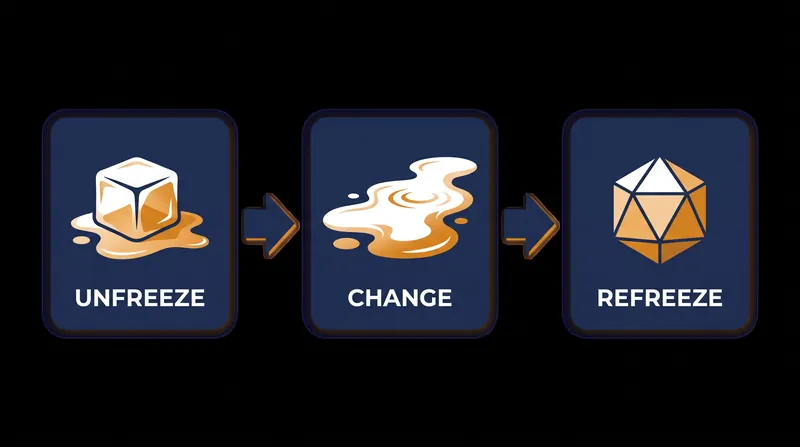 UNFREEZE

CHANGE

REFREEZE