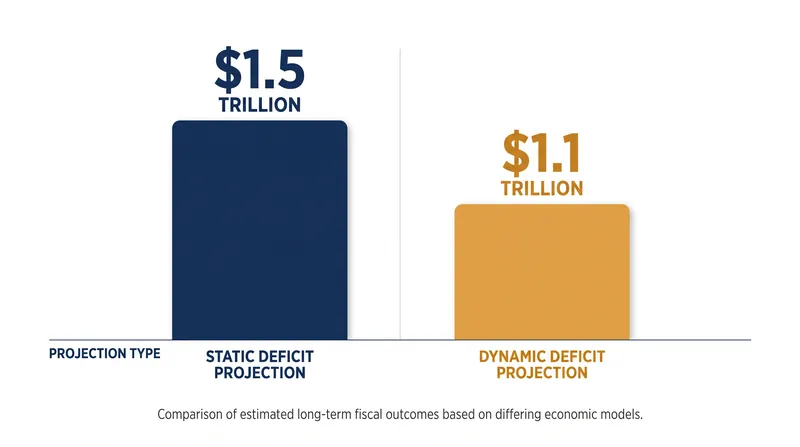 $1.5
TRILLION

$1.1
TRILLION

PROJECTION TYPE

STATIC DEFICIT PROJECTION

DYNAMIC DEFICIT PROJECTION

Comparison of estimated long-term fiscal outcomes based on differing economic models.