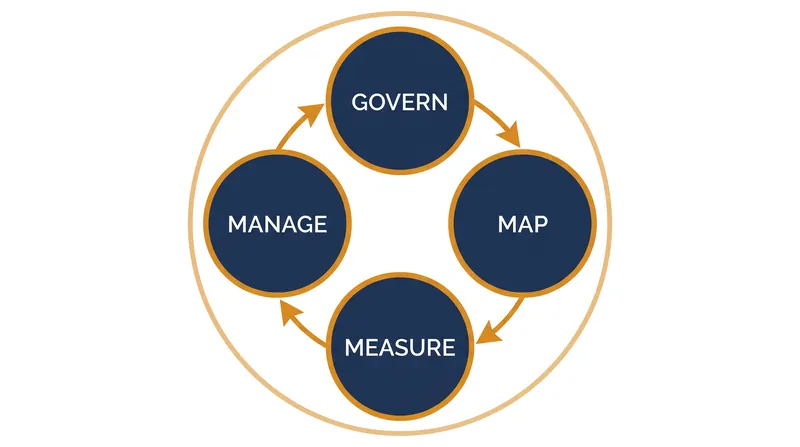 GOVERN

MAP

MEASURE

MANAGE