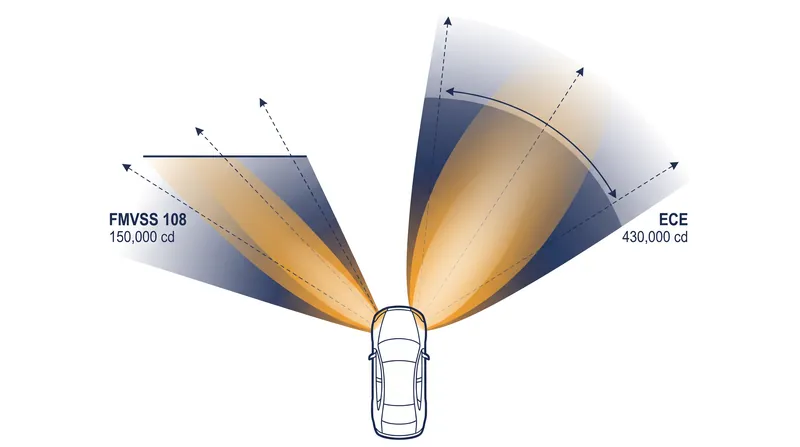 FMVSS 108
150,000 cd

ECE
430,000 cd