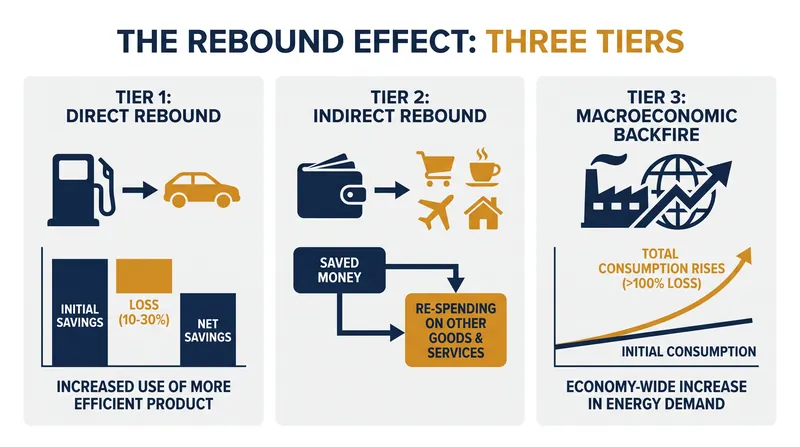 THE REBOUND EFFECT: THREE TIERS

TIER 1: DIRECT REBOUND

INITIAL SAVINGS

LOSS (10-30%)

NET SAVINGS

INCREASED USE OF MORE EFFICIENT PRODUCT

TIER 2: INDIRECT REBOUND

SAVED MONEY

RE-SPENDING ON OTHER GOODS & SERVICES

TIER 3: MACROECONOMIC BACKFIRE

TOTAL CONSUMPTION RISES (>100% LOSS)

INITIAL CONSUMPTION

ECONOMY-WIDE INCREASE IN ENERGY DEMAND