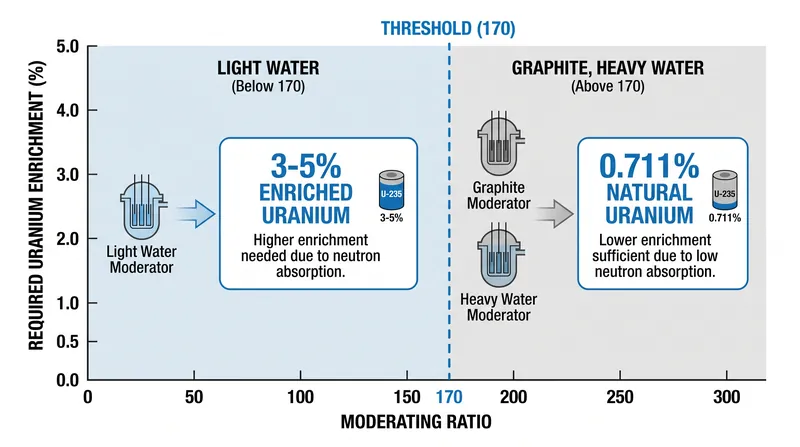 THRESHOLD (170)

REQUIRED URANIUM ENRICHMENT (%)

5.0
4.0
3.0
2.0
1.0
0.5
0.0

LIGHT WATER
(Below 170)

Light Water Moderator

3-5%
ENRICHED URANIUM
U-235
3-5%
Higher enrichment needed due to neutron absorption.

GRAPHITE, HEAVY WATER
(Above 170)

Graphite Moderator

Heavy Water Moderator

0.711%
NATURAL URANIUM
U-235
0.711%
Lower enrichment sufficient due to low neutron absorption.

0
50
100
150
170
200
250
300

MODERATING RATIO