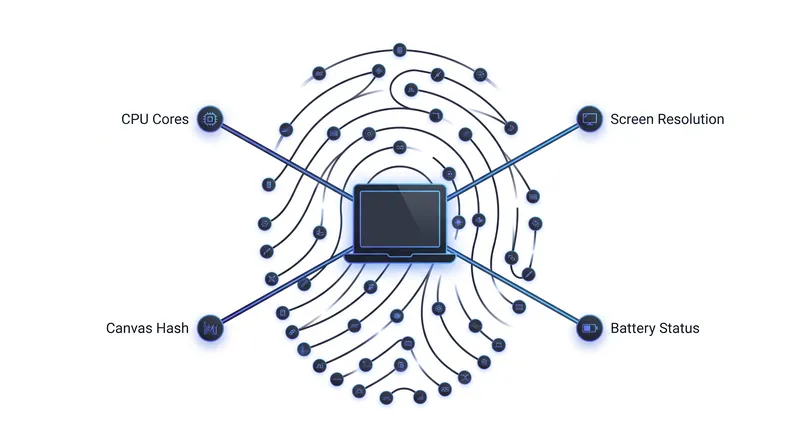 CPU Cores

Screen Resolution

Canvas Hash

Battery Status