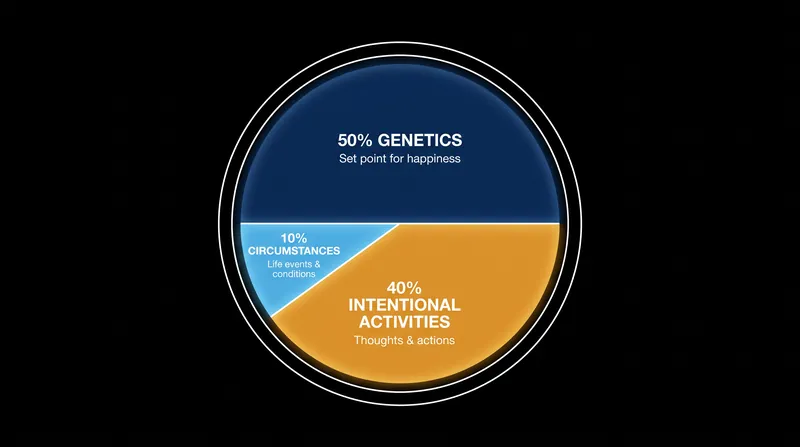 50% GENETICS
Set point for happiness

10%
CIRCUMSTANCES
Life events & conditions

40%
INTENTIONAL ACTIVITIES
Thoughts & actions