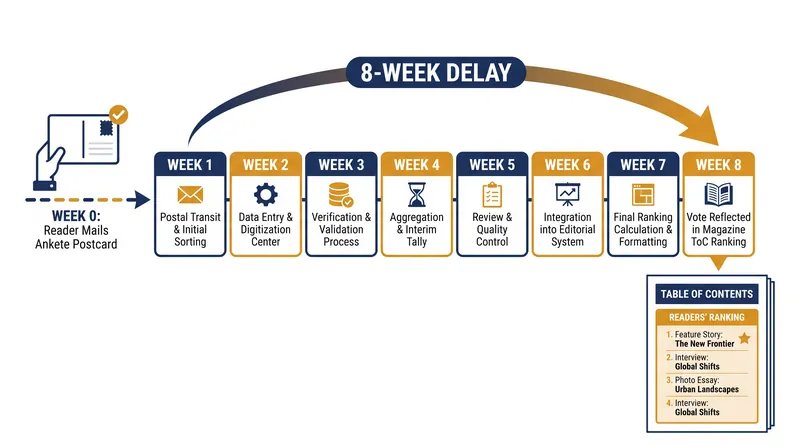 8-WEEK DELAY

WEEK 0:
Reader Mails
Ankete Postcard

WEEK 1
Postal Transit & Initial Sorting

WEEK 2
Data Entry & Digitization Center

WEEK 3
Verification & Validation Process

WEEK 4
Aggregation & Interim Tally

WEEK 5
Review & Quality Control

WEEK 6
Integration into Editorial System

WEEK 7
Final Ranking Calculation & Formatting

WEEK 8
Vote Reflected in Magazine ToC Ranking

TABLE OF CONTENTS

READERS' RANKING

1. Feature Story:
The New Frontier
2. Interview:
Global Shifts
3. Photo Essay:
Urban Landscapes
4. Interview:
Global Shifts