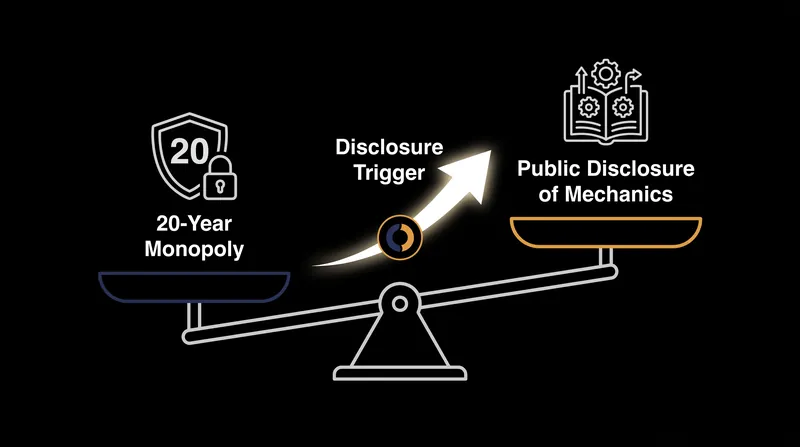 20

20-Year Monopoly

Disclosure Trigger

Public Disclosure of Mechanics