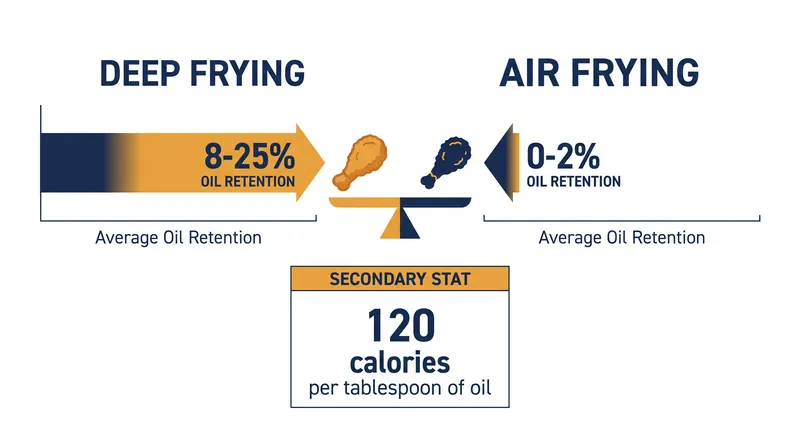 DEEP FRYING

8-25%
OIL RETENTION

Average Oil Retention

AIR FRYING

0-2%
OIL RETENTION

Average Oil Retention

SECONDARY STAT

120
calories
per tablespoon of oil