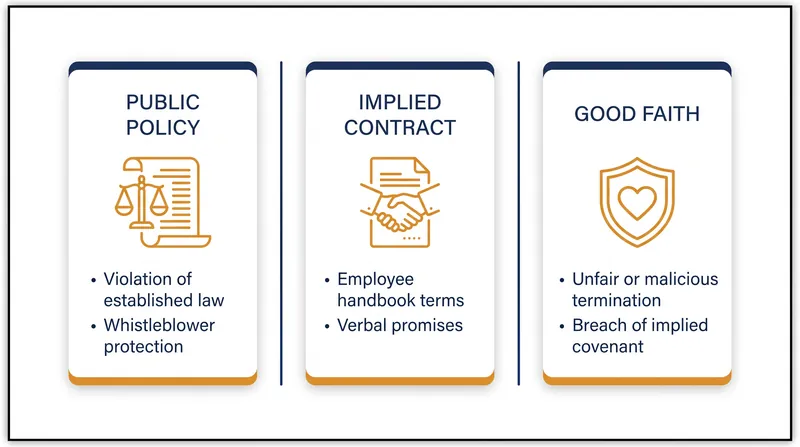 PUBLIC POLICY

• Violation of established law
• Whistleblower protection

IMPLIED CONTRACT

• Employee handbook terms
• Verbal promises

GOOD FAITH

• Unfair or malicious termination
• Breach of implied covenant