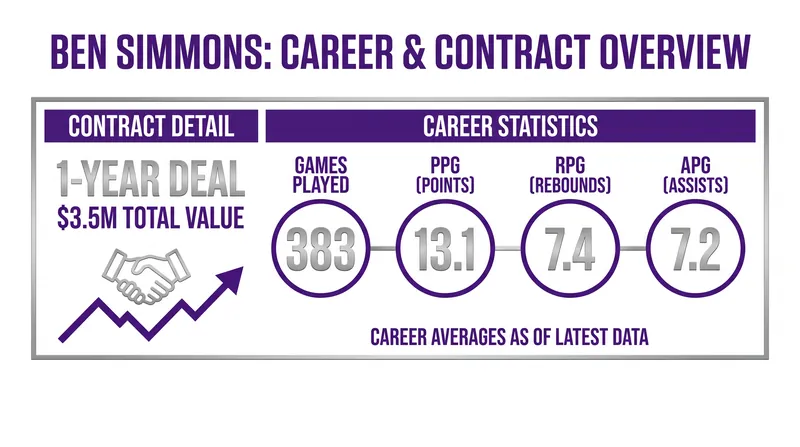 BEN SIMMONS: CAREER & CONTRACT OVERVIEW

CONTRACT DETAIL

1-YEAR DEAL
$3.5M TOTAL VALUE

CAREER STATISTICS

GAMES PLAYED
383

PPG (POINTS)
13.1

RPG (REBOUNDS)
7.4

APG (ASSISTS)
7.2

CAREER AVERAGES AS OF LATEST DATA