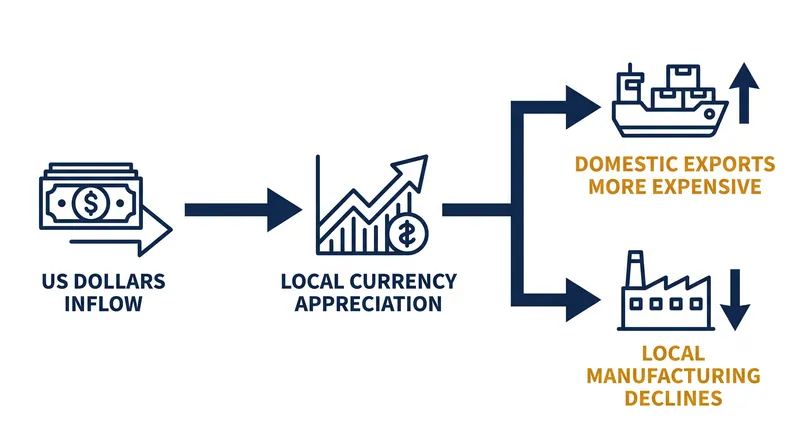 US DOLLARS INFLOW

LOCAL CURRENCY APPRECIATION

DOMESTIC EXPORTS MORE EXPENSIVE

LOCAL MANUFACTURING DECLINES