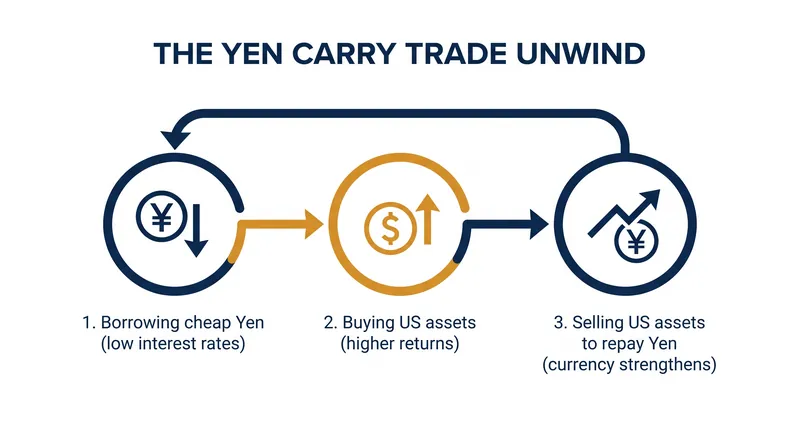 THE YEN CARRY TRADE UNWIND

¥

$

¥

1. Borrowing cheap Yen (low interest rates)

2. Buying US assets (higher returns)

3. Selling US assets to repay Yen (currency strengthens)