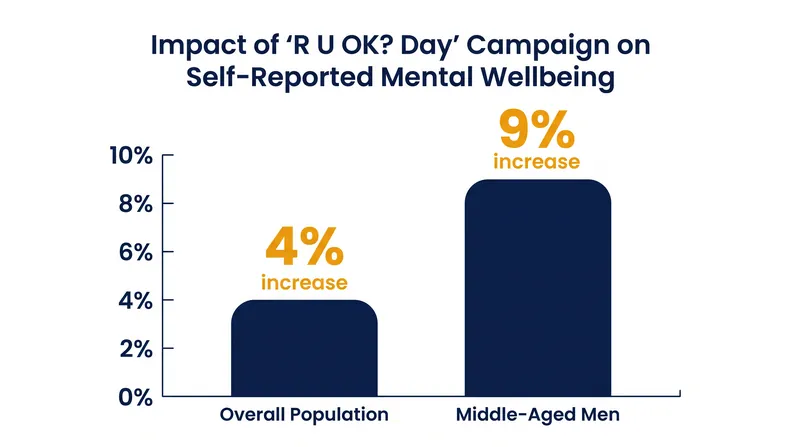 Impact of ‘R U OK? Day’ Campaign on Self-Reported Mental Wellbeing

10%
8%
6%
4%
2%
0%

4%
increase

9%
increase

Overall Population
Middle-Aged Men