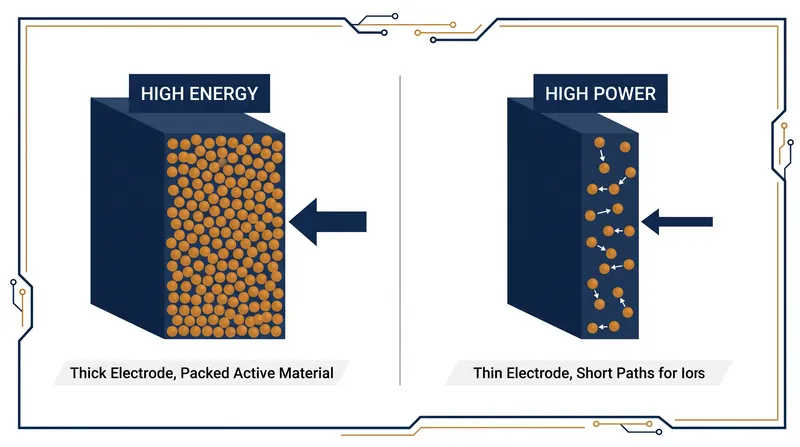 HIGH ENERGY

Thick Electrode, Packed Active Material

HIGH POWER

Thin Electrode, Short Paths for Iors