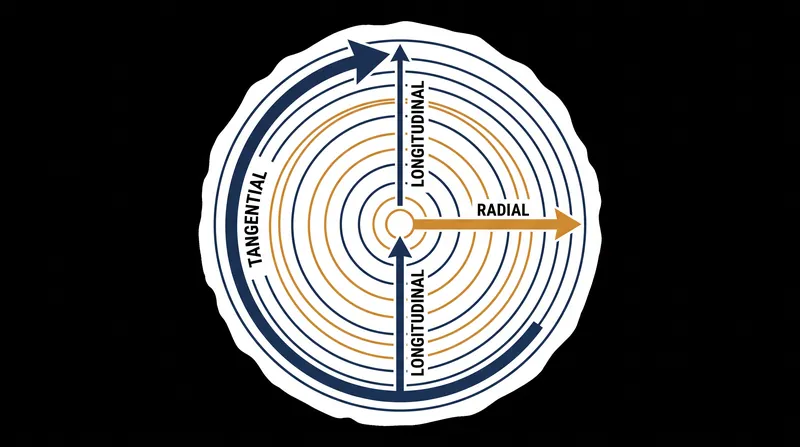 TANGENTIAL
LONGITUDINAL
RADIAL
LONGITUDINAL