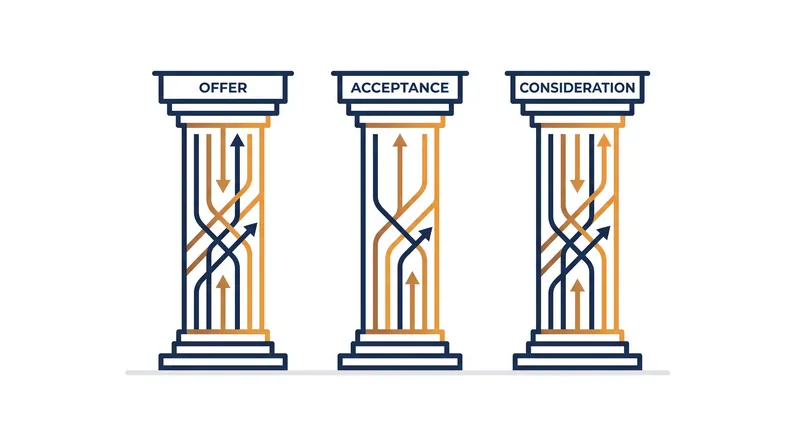 OFFER

ACCEPTANCE

CONSIDERATION