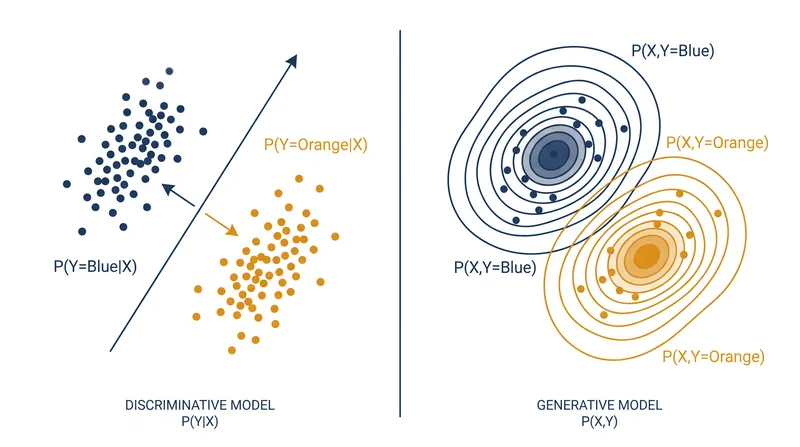 P(Y=Orange|X)

P(Y=Blue|X)

DISCRIMINATIVE MODEL
P(Y|X)

P(X,Y=Blue)

P(X,Y=Orange)

P(X,Y=Blue)

P(X,Y=Orange)

GENERATIVE MODEL
P(X,Y)