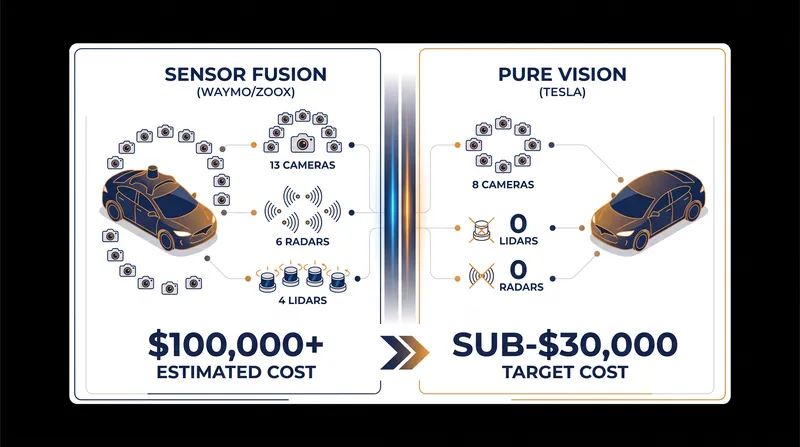 SENSOR FUSION
(WAYMO/ZOOX)

13 CAMERAS

6 RADARS

4 LIDARS

$100,000+
ESTIMATED COST

PURE VISION
(TESLA)

8 CAMERAS

0
LIDARS

0
RADARS

SUB-$30,000
TARGET COST