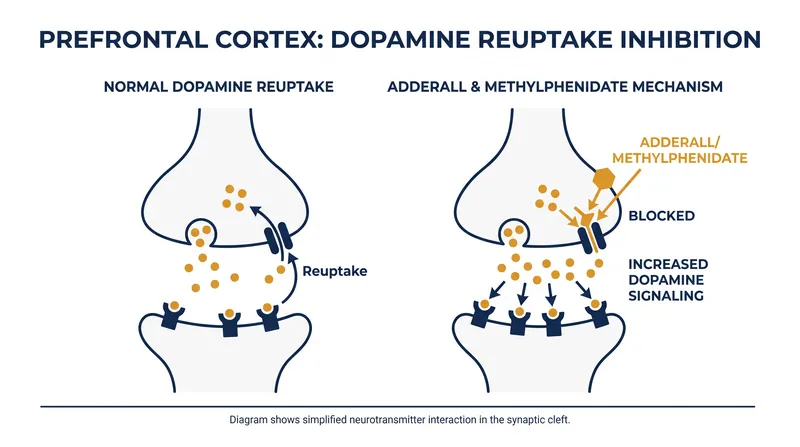 PREFRONTAL CORTEX: DOPAMINE REUPTAKE INHIBITION

NORMAL DOPAMINE REUPTAKE

Reuptake

ADDERALL & METHYLPHENIDATE MECHANISM

ADDERALL/ METHYLPHENIDATE

BLOCKED

INCREASED DOPAMINE SIGNALING

Diagram shows simplified neurotransmitter interaction in the synaptic cleft.