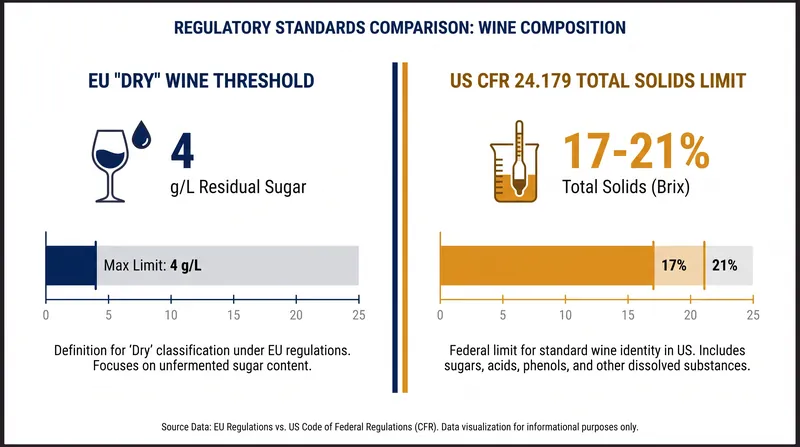 REGULATORY STANDARDS COMPARISON: WINE COMPOSITION

EU "DRY" WINE THRESHOLD

4
g/L Residual Sugar

Max Limit: 4 g/L

0 5 10 15 20 25

Definition for 'Dry' classification under EU regulations. Focuses on unfermented sugar content.

US CFR 24.179 TOTAL SOLIDS LIMIT

17-21%
Total Solids (Brix)

17% 21%

0 5 10 15 20 25

Federal limit for standard wine identity in US. Includes sugars, acids, phenols, and other dissolved substances.

Source Data: EU Regulations vs. US Code of Federal Regulations (CFR). Data visualization for informational purposes only.