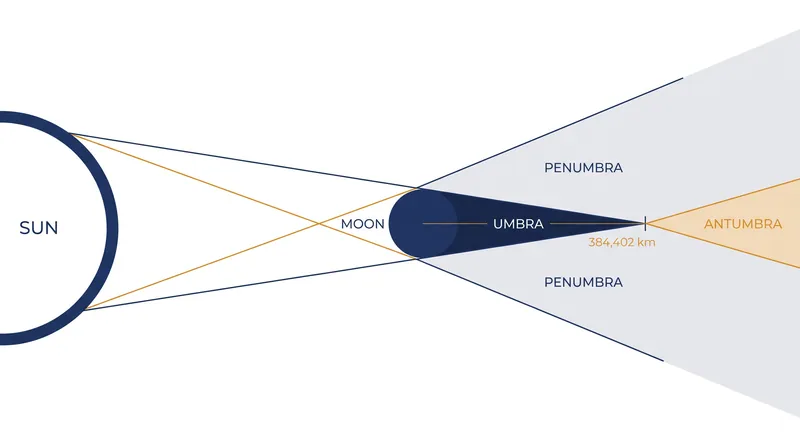 SUN

MOON

PENUMBRA

UMBRA

384,402 km

ANTUMBRA

PENUMBRA