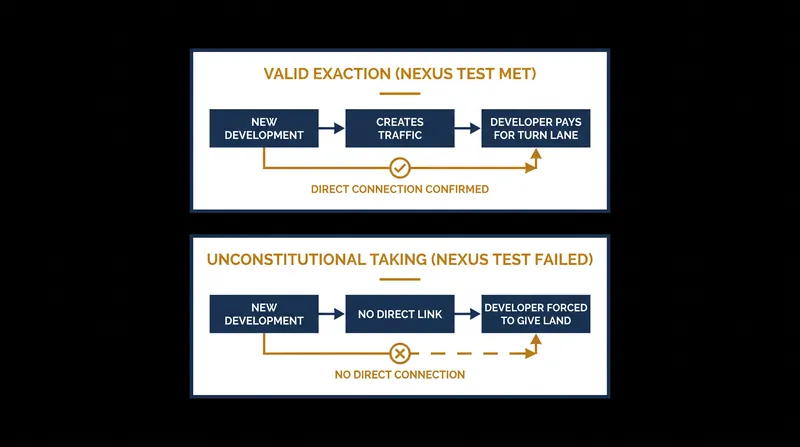 VALID EXACTION (NEXUS TEST MET)

NEW DEVELOPMENT

CREATES TRAFFIC

DEVELOPER PAYS FOR TURN LANE

DIRECT CONNECTION CONFIRMED

UNCONSTITUTIONAL TAKING (NEXUS TEST FAILED)

NEW DEVELOPMENT

NO DIRECT LINK

DEVELOPER FORCED TO GIVE LAND

NO DIRECT CONNECTION