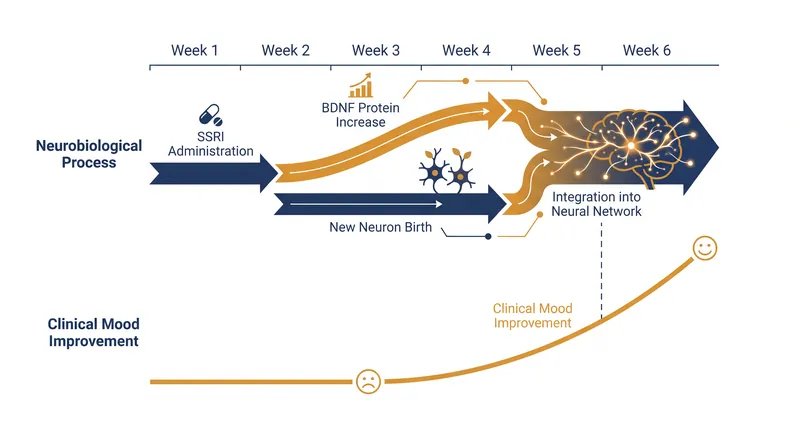 Week 1 Week 2 Week 3 Week 4 Week 5 Week 6

Neurobiological Process

SSRI Administration

BDNF Protein Increase

New Neuron Birth

Integration into Neural Network

Clinical Mood Improvement

Clinical Mood Improvement