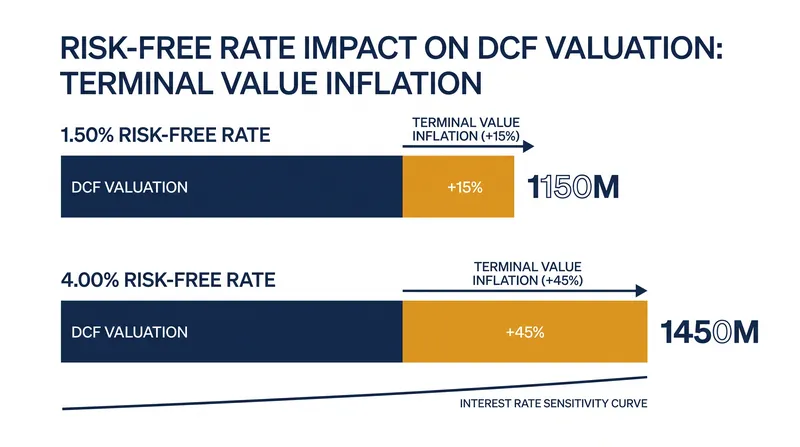 RISK-FREE RATE IMPACT ON DCF VALUATION: TERMINAL VALUE INFLATION

1.50% RISK-FREE RATE

TERMINAL VALUE INFLATION (+15%)

DCF VALUATION

+15%

1150M

4.00% RISK-FREE RATE

TERMINAL VALUE INFLATION (+45%)

DCF VALUATION

+45%

1450M

INTEREST RATE SENSITIVITY CURVE