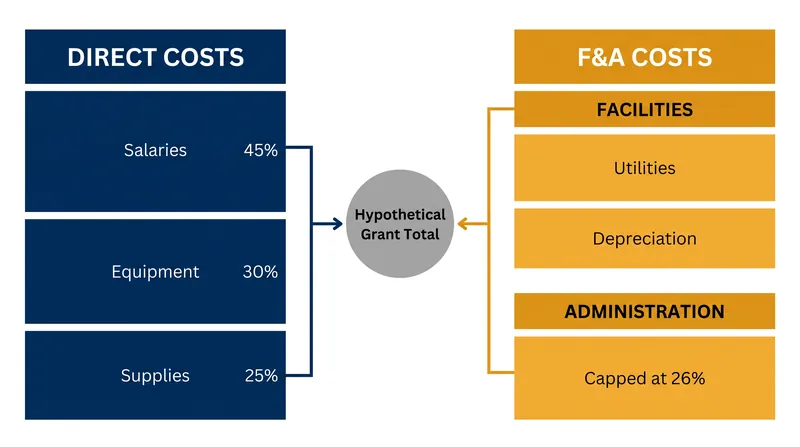 DIRECT COSTS

Salaries 45%

Equipment 30%

Supplies 25%

Hypothetical Grant Total

F&A COSTS

FACILITIES

Utilities

Depreciation

ADMINISTRATION

Capped at 26%