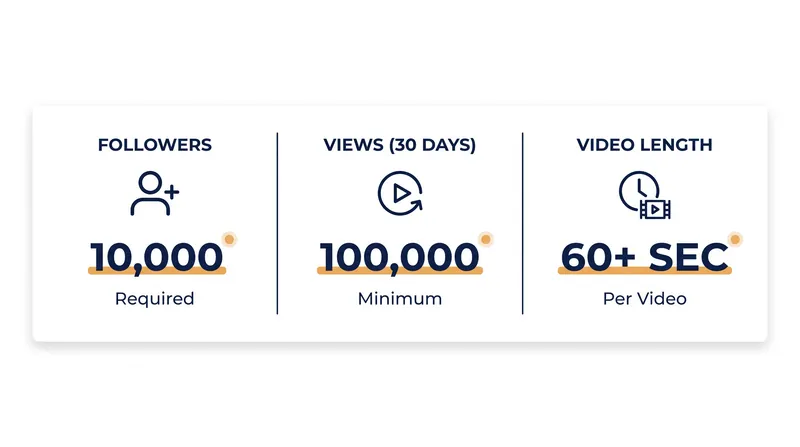 FOLLOWERS
10,000
Required

VIEWS (30 DAYS)
100,000
Minimum

VIDEO LENGTH
60+ SEC
Per Video