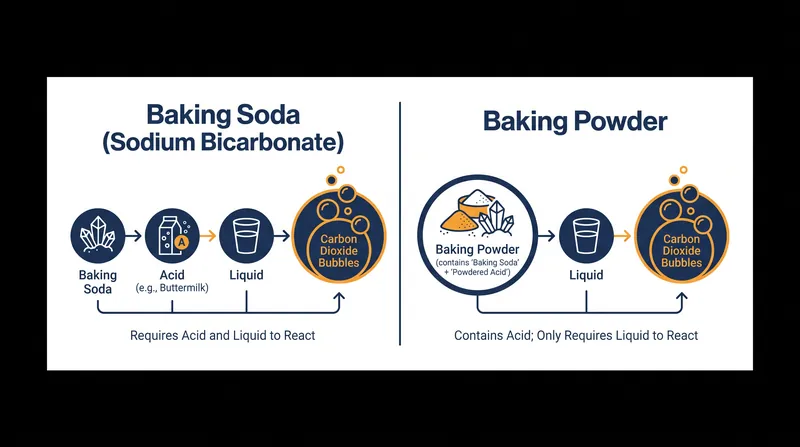 Baking Soda (Sodium Bicarbonate)

Baking Soda

A

Acid (e.g., Buttermilk)

Liquid

Carbon Dioxide Bubbles

Requires Acid and Liquid to React

Baking Powder

Baking Powder (contains 'Baking Soda' + 'Powdered Acid')

Liquid

Carbon Dioxide Bubbles

Contains Acid; Only Requires Liquid to React