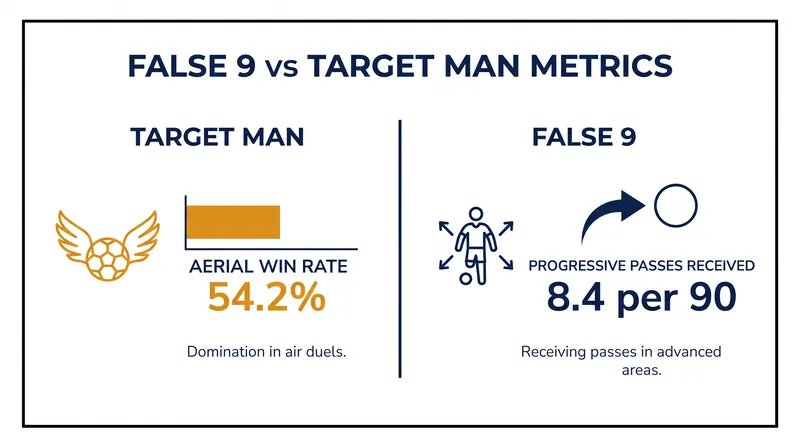 FALSE 9 vs TARGET MAN METRICS

TARGET MAN

AERIAL WIN RATE
54.2%

Domination in air duels.

FALSE 9

PROGRESSIVE PASSES RECEIVED
8.4 per 90

Receiving passes in advanced areas.