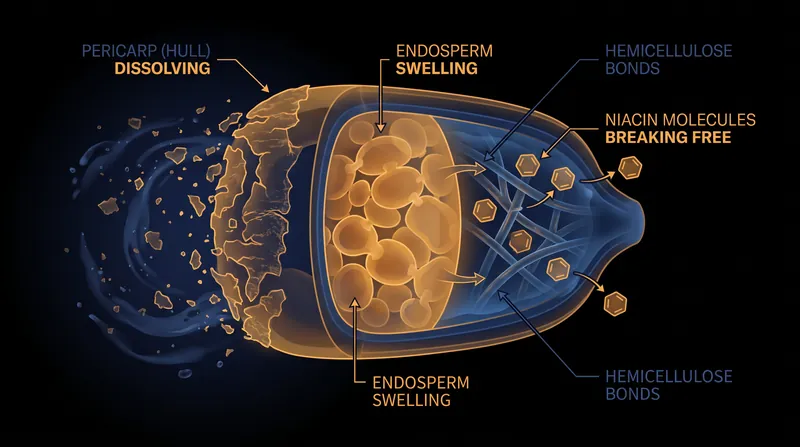 PERICARP (HULL)
DISSOLVING

ENDOSPERM
SWELLING

HEMICELLULOSE
BONDS

NIACIN MOLECULES
BREAKING FREE

ENDOSPERM
SWELLING

HEMICELLULOSE
BONDS