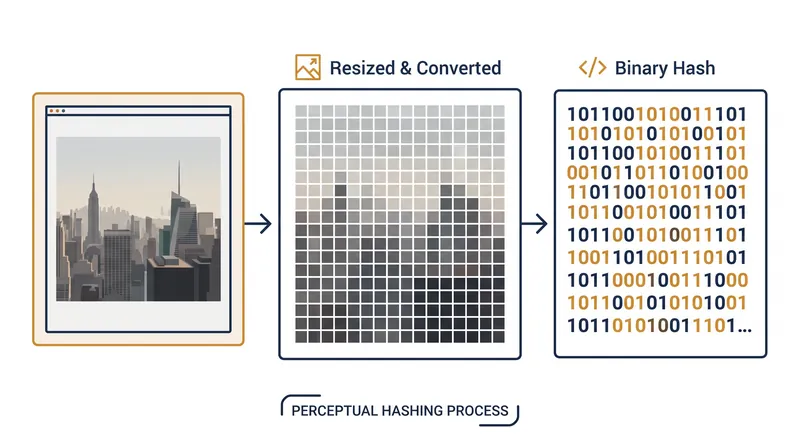 Resized & Converted

</> Binary Hash

1011001010011101
1010101010100101
1011001010011101
0010110110100100
1101100101011001
1011001010011101
1011001010011101
1001101001110101
1011000100111000
1011001010101001
101101010011101...

PERCEPTUAL HASHING PROCESS