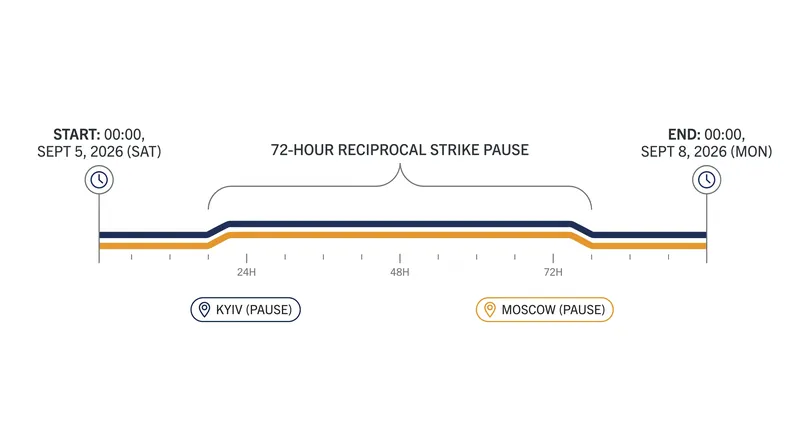 START: 00:00, SEPT 5, 2026 (SAT)

72-HOUR RECIPROCAL STRIKE PAUSE

END: 00:00, SEPT 8, 2026 (MON)

24H

48H

72H

KYIV (PAUSE)

MOSCOW (PAUSE)