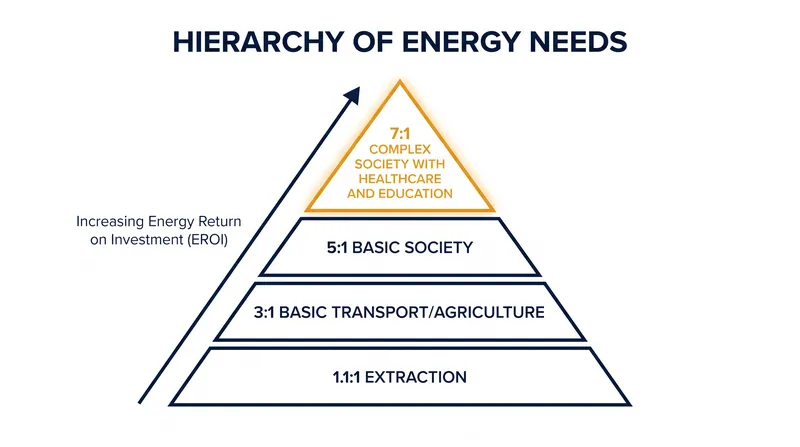 HIERARCHY OF ENERGY NEEDS

Increasing Energy Return on Investment (EROI)

7:1
COMPLEX SOCIETY WITH HEALTHCARE AND EDUCATION

5:1 BASIC SOCIETY

3:1 BASIC TRANSPORT/AGRICULTURE

1.1:1 EXTRACTION